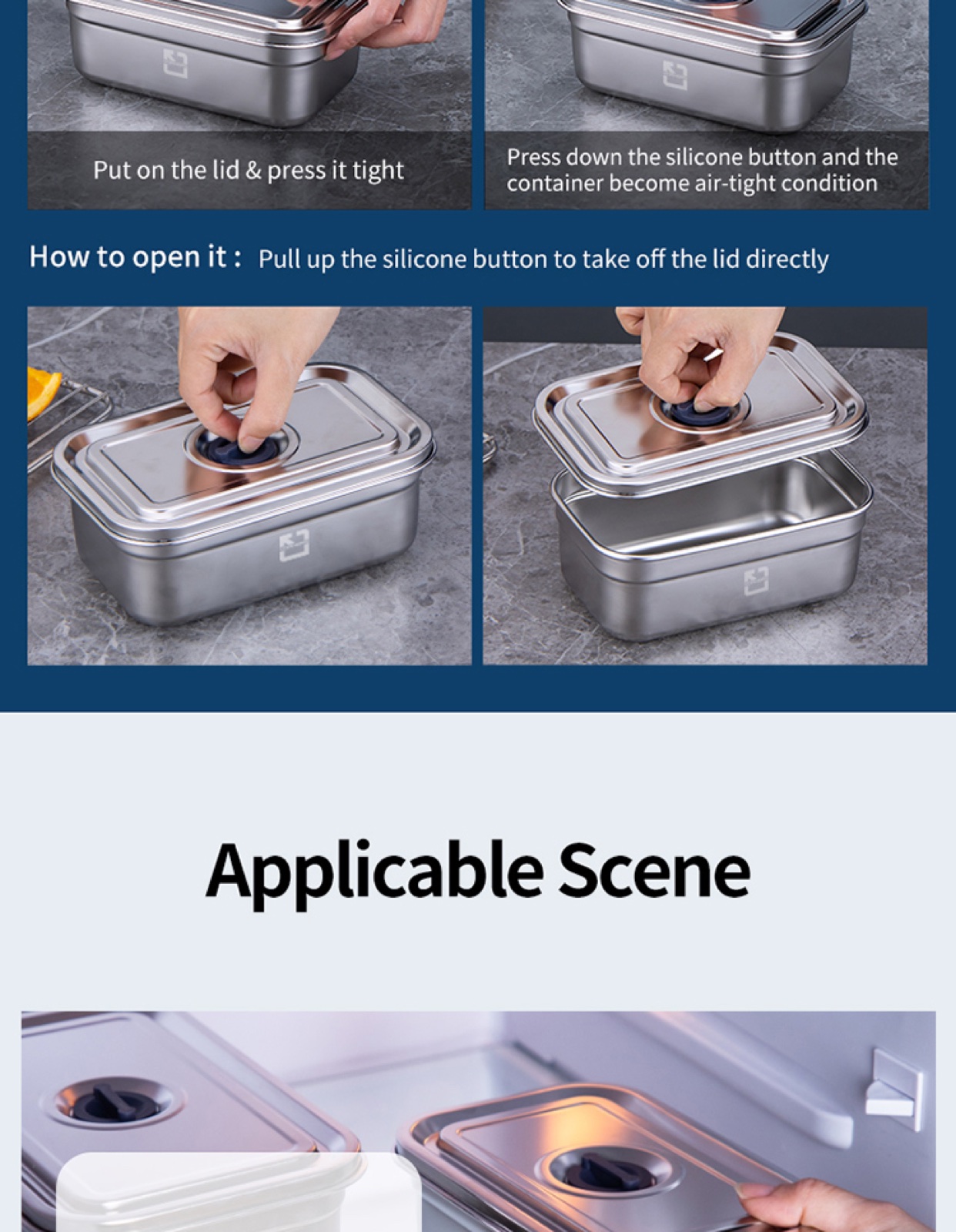 Put on the lid & press it tight

Press down the silicone button and the container become air-tight condition

How to open it : Pull up the silicone button to take off the lid directly

Applicable Scene